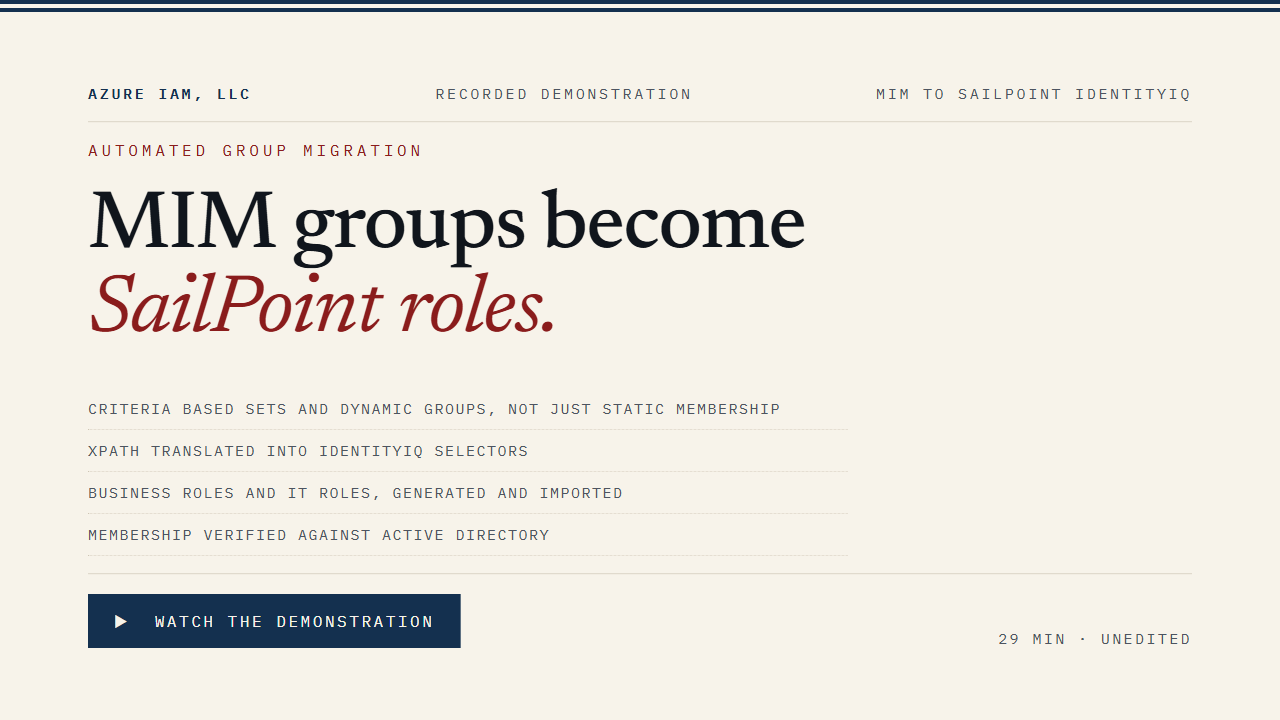 AZURE IAM, LLC

RECORDED DEMONSTRATION

MIM TO SAILPOINT IDENTITYIQ

AUTOMATED GROUP MIGRATION

MIM groups become
SailPoint roles.

CRITERIA BASED SETS AND DYNAMIC GROUPS, NOT JUST STATIC MEMBERSHIP

XPATH TRANSLATED INTO IDENTITYIQ SELECTORS

BUSINESS ROLES AND IT ROLES, GENERATED AND IMPORTED

MEMBERSHIP VERIFIED AGAINST ACTIVE DIRECTORY

▶ WATCH THE DEMONSTRATION

29 MIN · UNEDITED